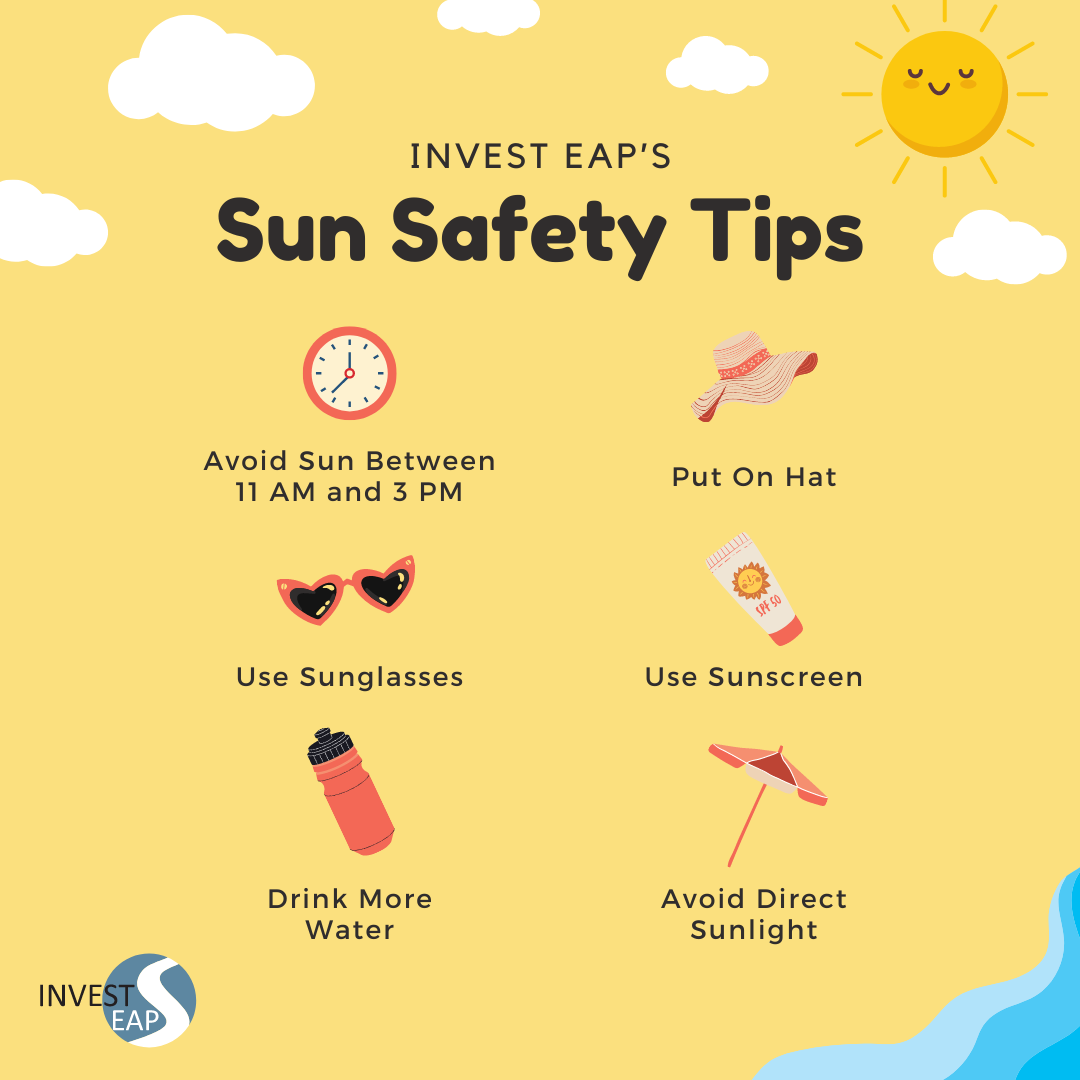 INVEST EAP'S
Sun Safety Tips

Avoid Sun Between 11 AM and 3 PM

Put On Hat

Use Sunglasses

SPF 50

Use Sunscreen

Drink More Water

Avoid Direct Sunlight

INVEST EAP