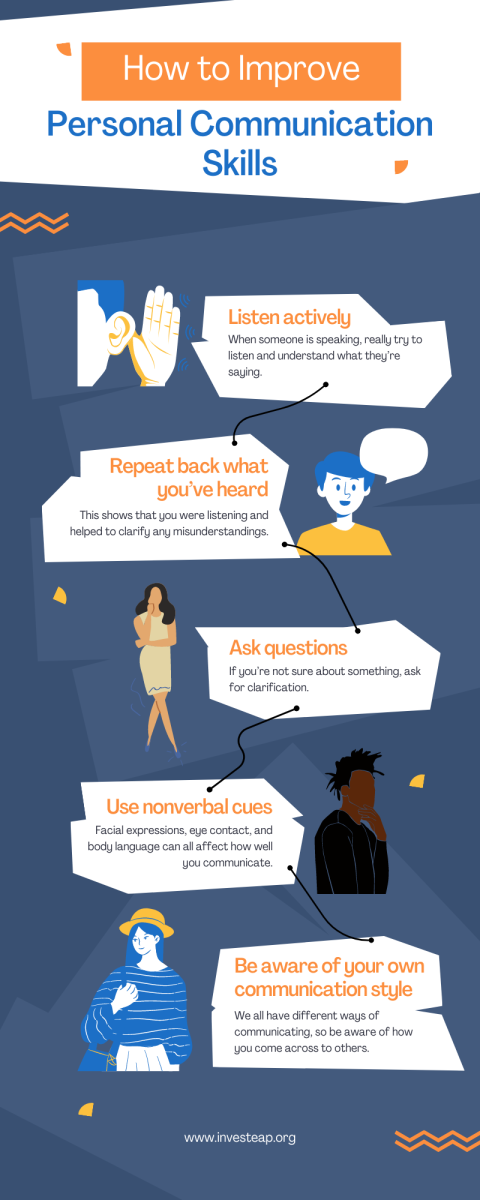 How to Improve

Personal Communication Skills

Listen actively

When someone is speaking, really try to listen and understand what they're saying.

Repeat back what you've heard

This shows that you were listening and helped to clarify any misunderstandings.

Ask questions

If you're not sure about something, ask for clarification.

Use nonverbal cues

Facial expressions, eye contact, and body language can all affect how well you communicate.

Be aware of your own communication style

We all have different ways of communicating, so be aware of how you come across to others.

www.investeap.org