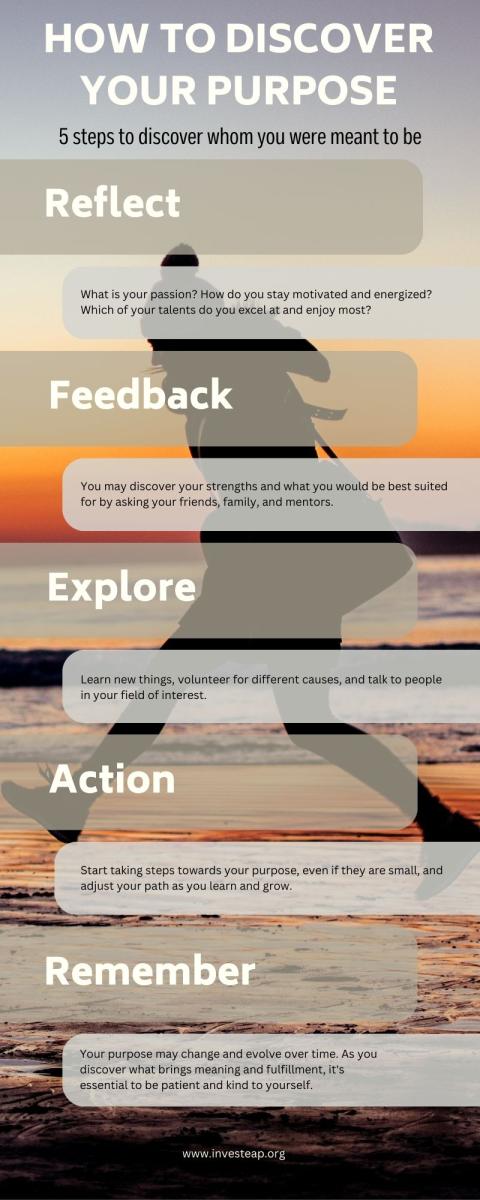 HOW TO DISCOVER YOUR PURPOSE

5 steps to discover whom you were meant to be

Reflect

What is your passion? How do you stay motivated and energized? Which of your talents do you excel at and enjoy most?

Feedback

You may discover your strengths and what you would be best suited for by asking your friends, family, and mentors.

Explore

Learn new things, volunteer for different causes, and talk to people in your field of interest.

Action

Start taking steps towards your purpose, even if they are small, and adjust your path as you learn and grow.

Remember

Your purpose may change and evolve over time. As you discover what brings meaning and fulfillment, it's essential to be patient and kind to yourself.

www.investeap.org