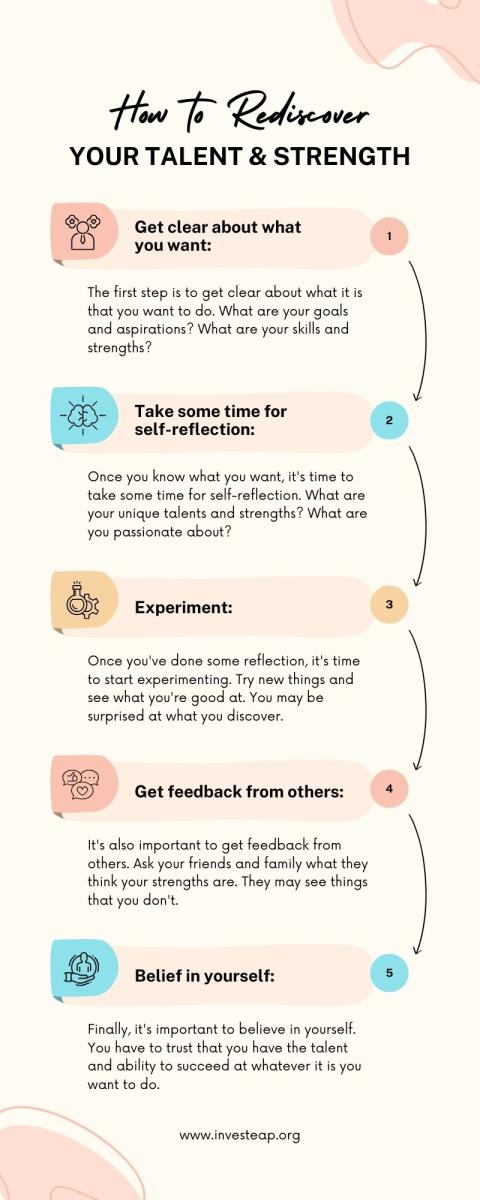 How to Rediscover
YOUR TALENT & STRENGTH

Get clear about what you want:

1

The first step is to get clear about what it is that you want to do. What are your goals and aspirations? What are your skills and strengths?

Take some time for self-reflection:

2

Once you know what you want, it's time to take some time for self-reflection. What are your unique talents and strengths? What are you passionate about?

Experiment:

3

Once you've done some reflection, it's time to start experimenting. Try new things and see what you're good at. You may be surprised at what you discover.

Get feedback from others:

4

It's also important to get feedback from others. Ask your friends and family what they think your strengths are. They may see things that you don't.

Belief in yourself:

5

Finally, it's important to believe in yourself. You have to trust that you have the talent and ability to succeed at whatever it is you want to do.

www.investeap.org